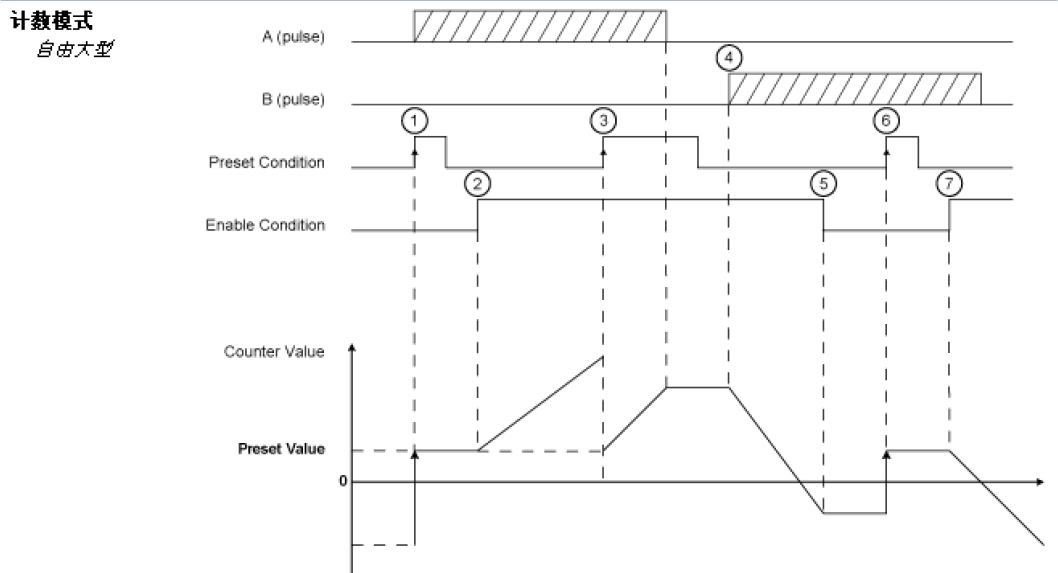 计数模式
自由大型

A (pulse)

B (pulse)

Preset Condition

Enable Condition

Counter Value

Preset Value

0

1 2 3 4 5 6 7